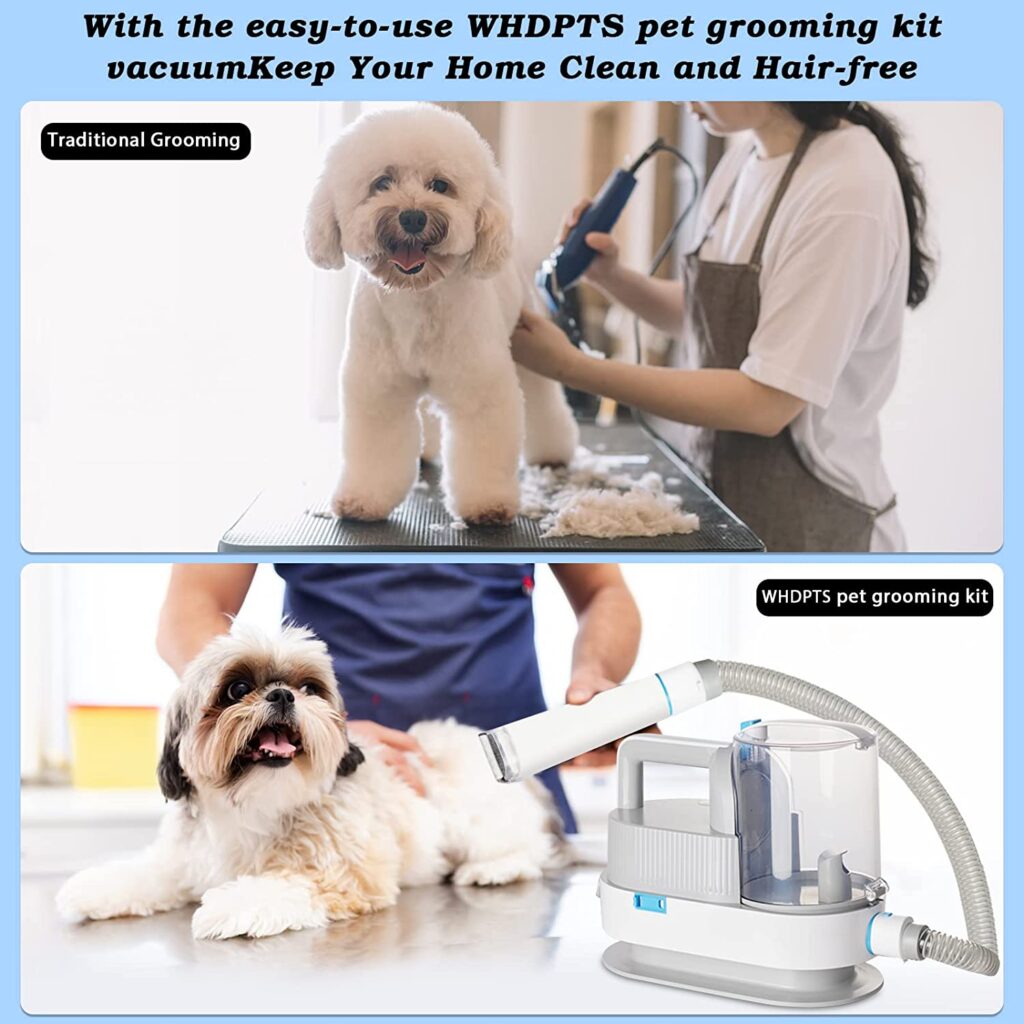 With the easy-to-use WHDPTS pet grooming kit vacuumKeep Your Home Clean and Hair-free

Traditional Grooming

WHDPTS pet grooming kit