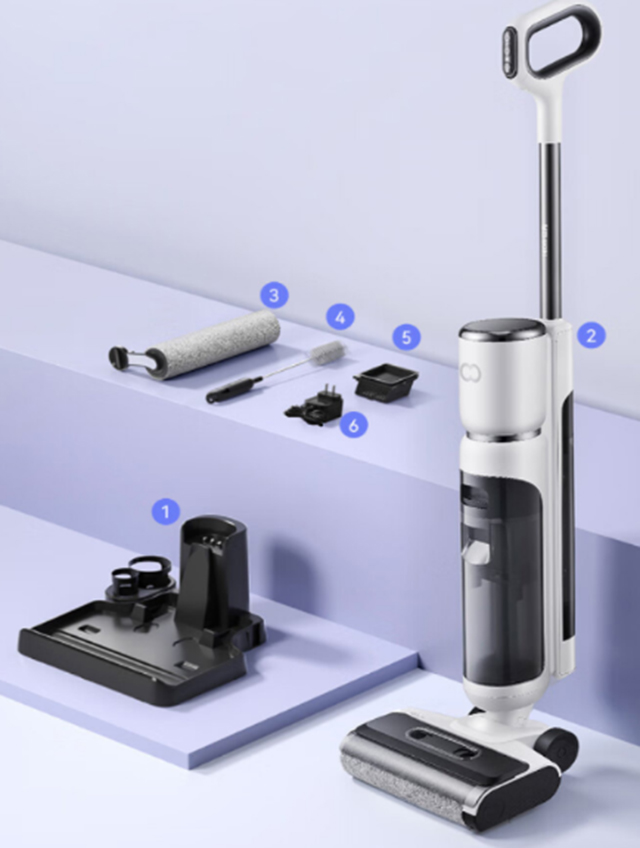 3
4
5
2
6
1