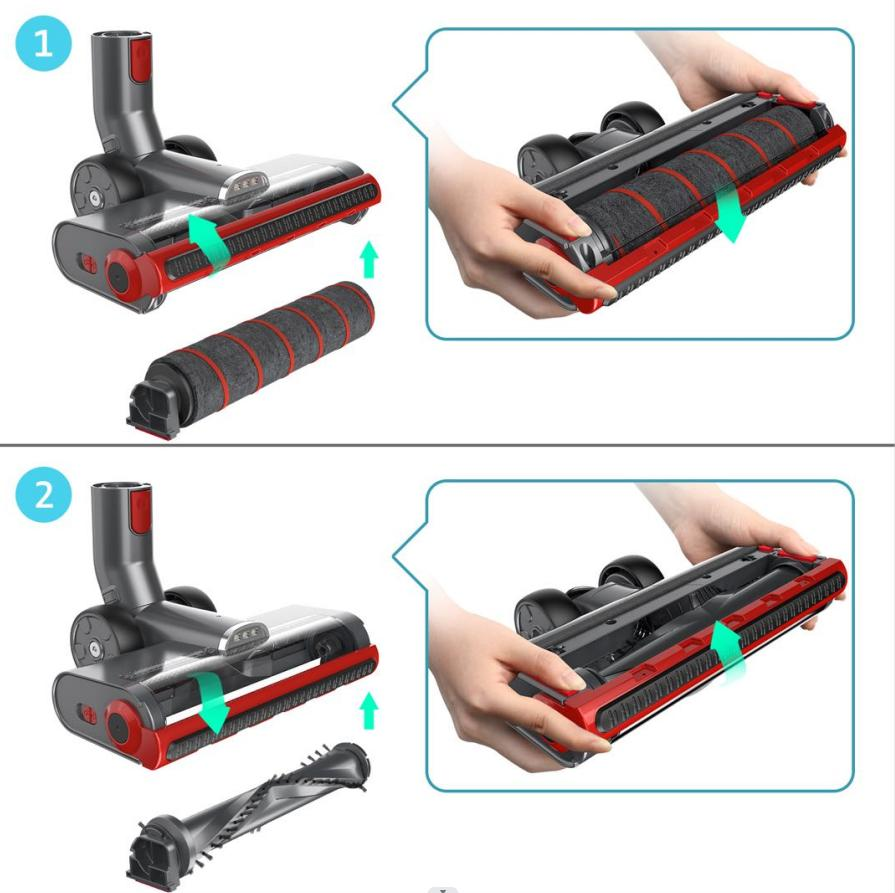 1

2